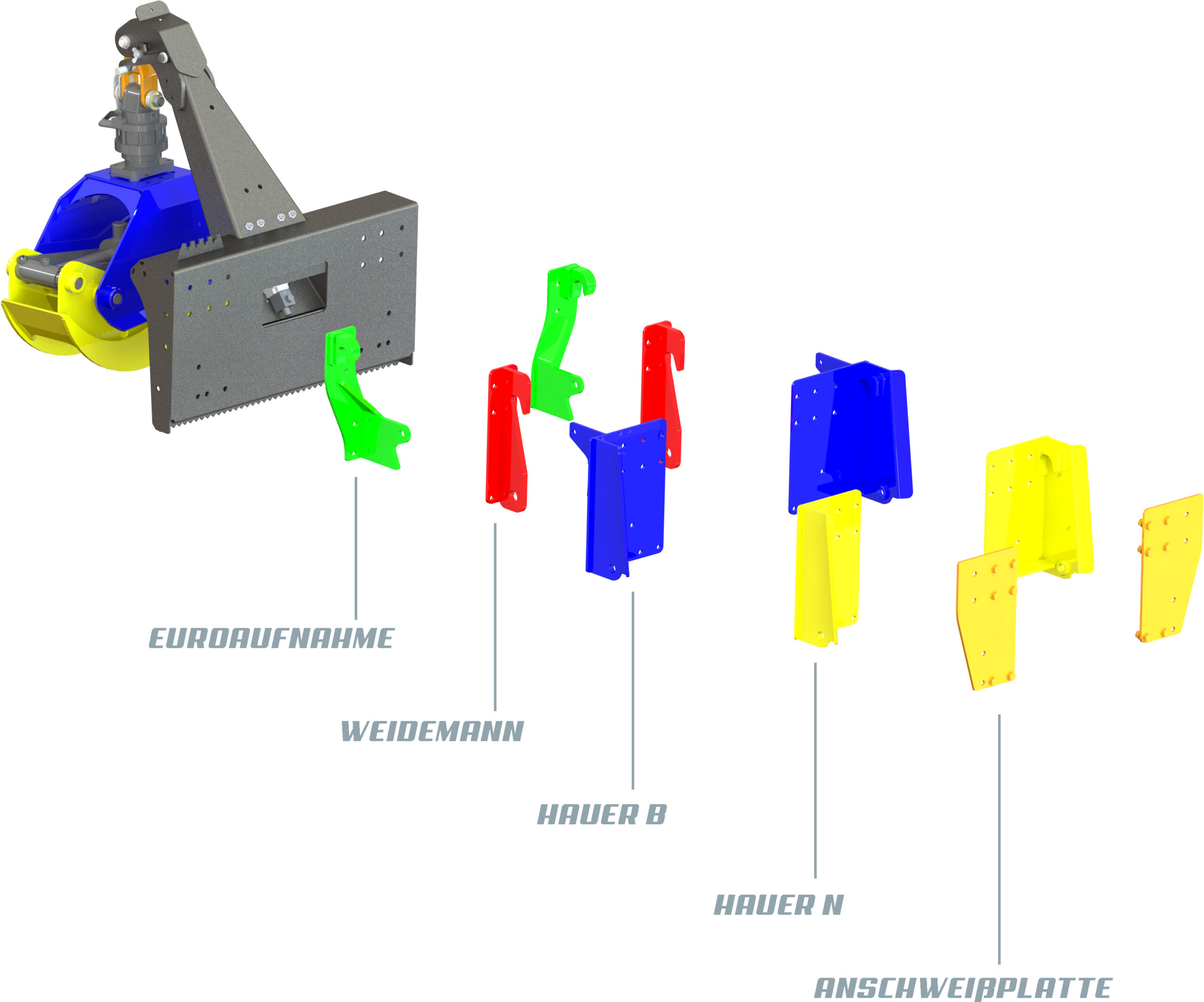 EUROAUFNAHME

WEIDEMANN

HAUER B

HAUER N

ANSCHWEIßPLATTE